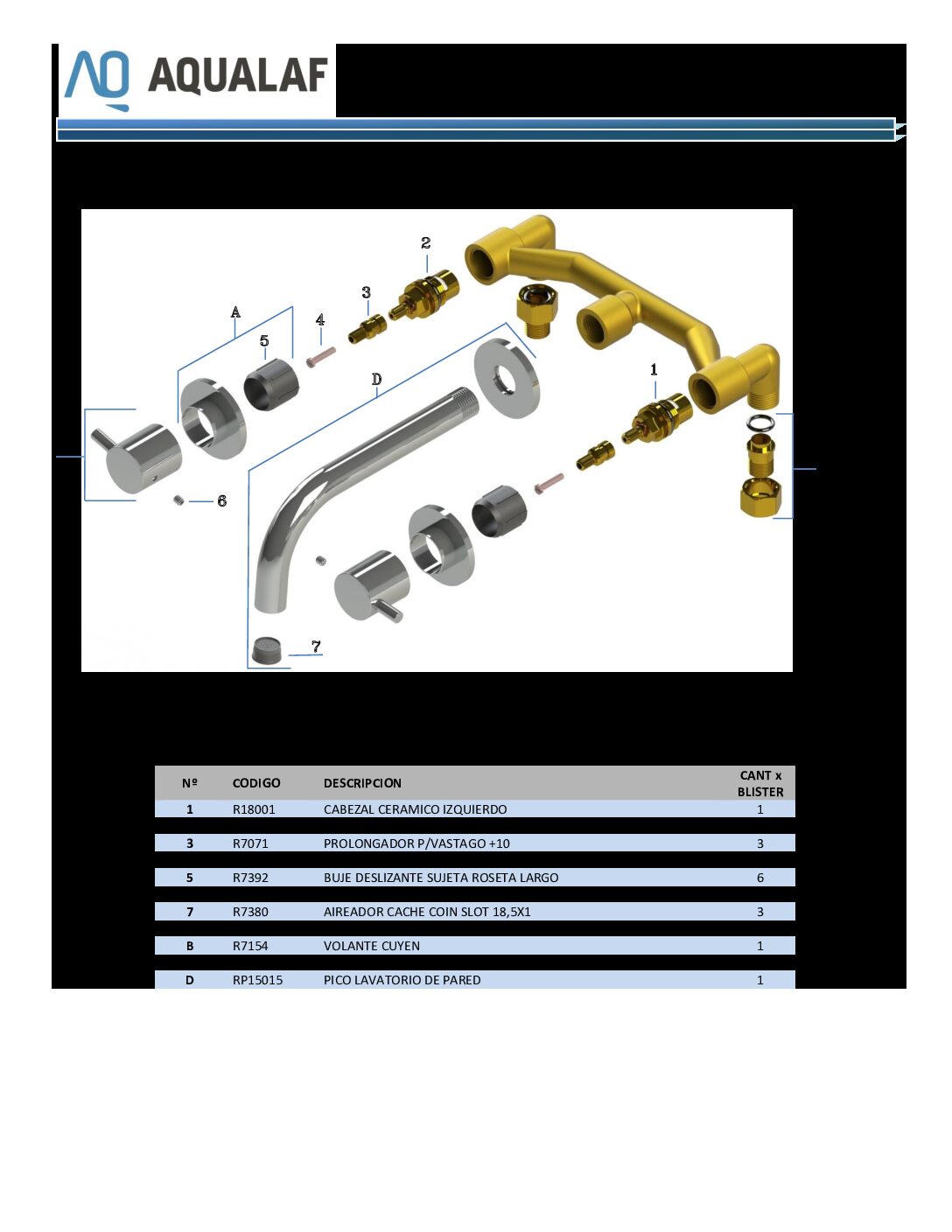 AQUALAF

2
3
A
4
5
D
1
6
7

| Nº | CODIGO | DESCRIPCION | CANT x BLISTER |
|---|---|---|---|
| 1 | R18001 | CABEZAL CERAMICO IZQUIERDO | 1 |
| 3 | R7071 | PROLONGADOR P/VASTAGO +10 | 3 |
| 5 | R7392 | BUJE DESLIZANTE SUJETA ROSETA LARGO | 6 |
| 7 | R7380 | AIREADOR CACHE COIN SLOT 18,5X1 | 3 |
| B | R7154 | VOLANTE CUYEN | 1 |
| D | RP15015 | PICO LAVATORIO DE PARED | 1 |