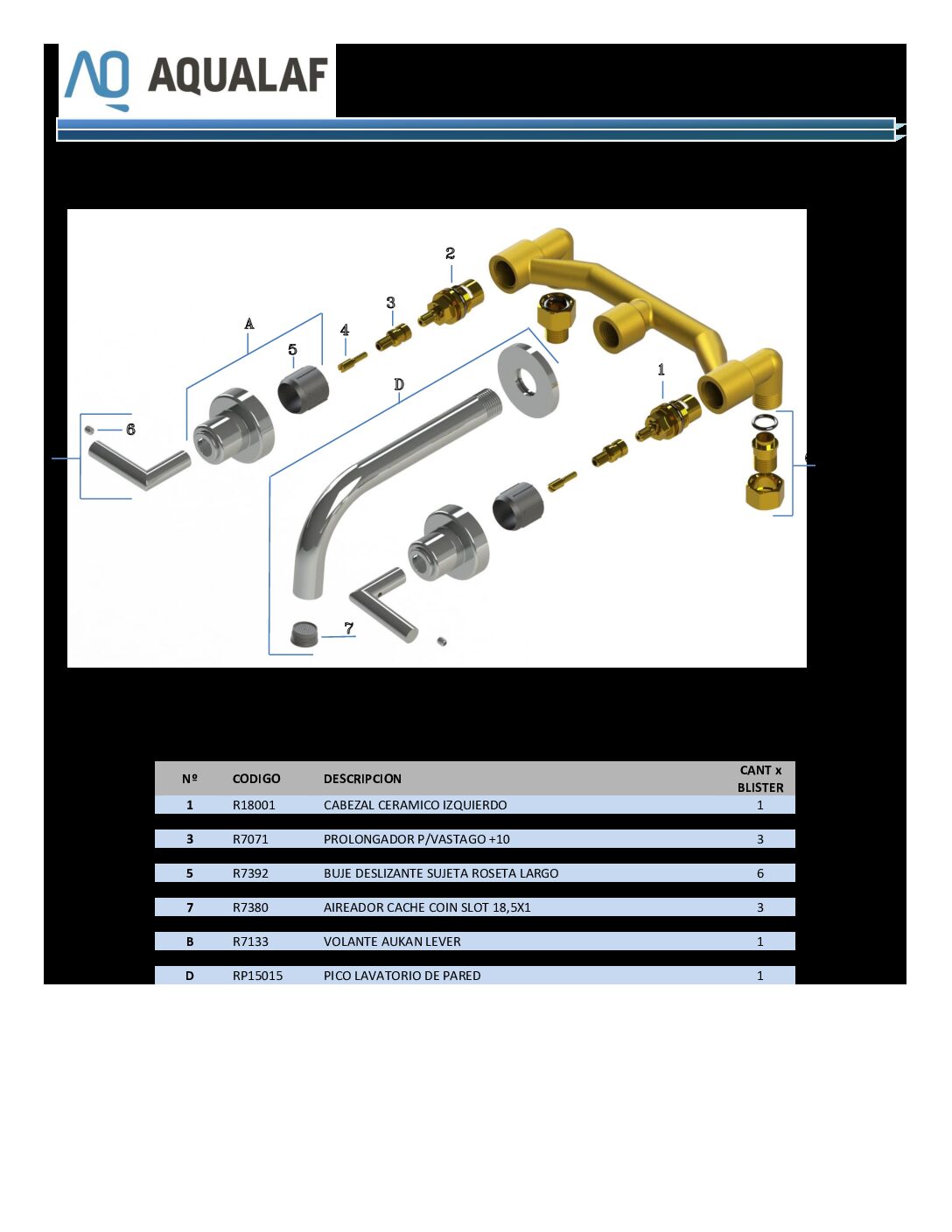 AQUALAF

2
3
A
4
5
D
1
6
7

| Nº | CODIGO | DESCRIPCION | CANT x BLISTER |
|---|---|---|---|
| 1 | R18001 | CABEZAL CERAMICO IZQUIERDO | 1 |
| 3 | R7071 | PROLONGADOR P/VASTAGO +10 | 3 |
| 5 | R7392 | BUJE DESLIZANTE SUJETA ROSETA LARGO | 6 |
| 7 | R7380 | AIREADOR CACHE COIN SLOT 18,5X1 | 3 |
| B | R7133 | VOLANTE AUKAN LEVER | 1 |
| D | RP15015 | PICO LAVATORIO DE PARED | 1 |