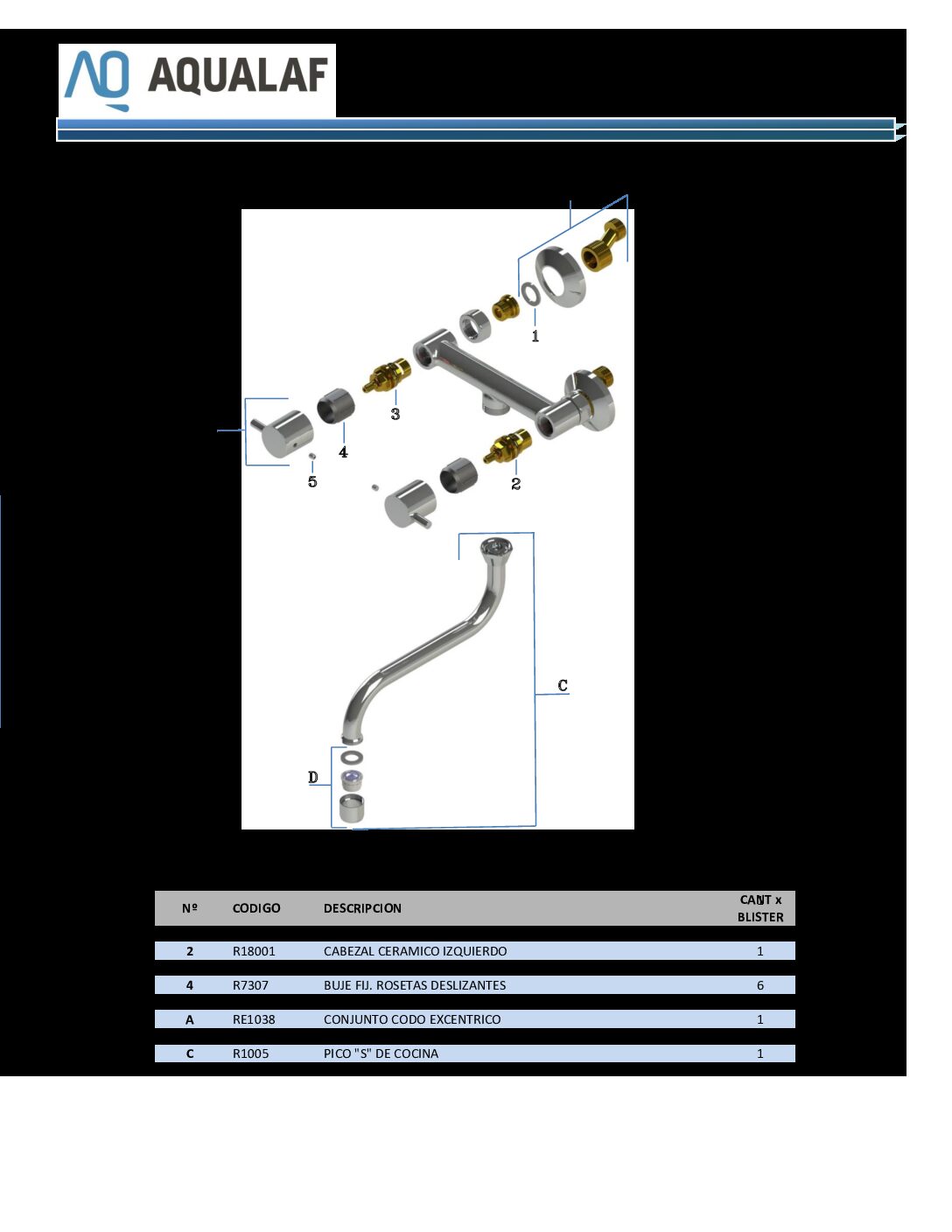 AQUALAF

1
3
4
5
2
C
D

| Nº | CODIGO | DESCRIPCION | CANT x BLISTER |
|---|---|---|---|
| 2 | R18001 | CABEZAL CERAMICO IZQUIERDO | 1 |
| 4 | R7307 | BUJE FIJ. ROSETAS DESLIZANTES | 6 |
| A | RE1038 | CONJUNTO CODO EXCENTRICO | 1 |
| C | R1005 | PICO "S" DE COCINA | 1 |