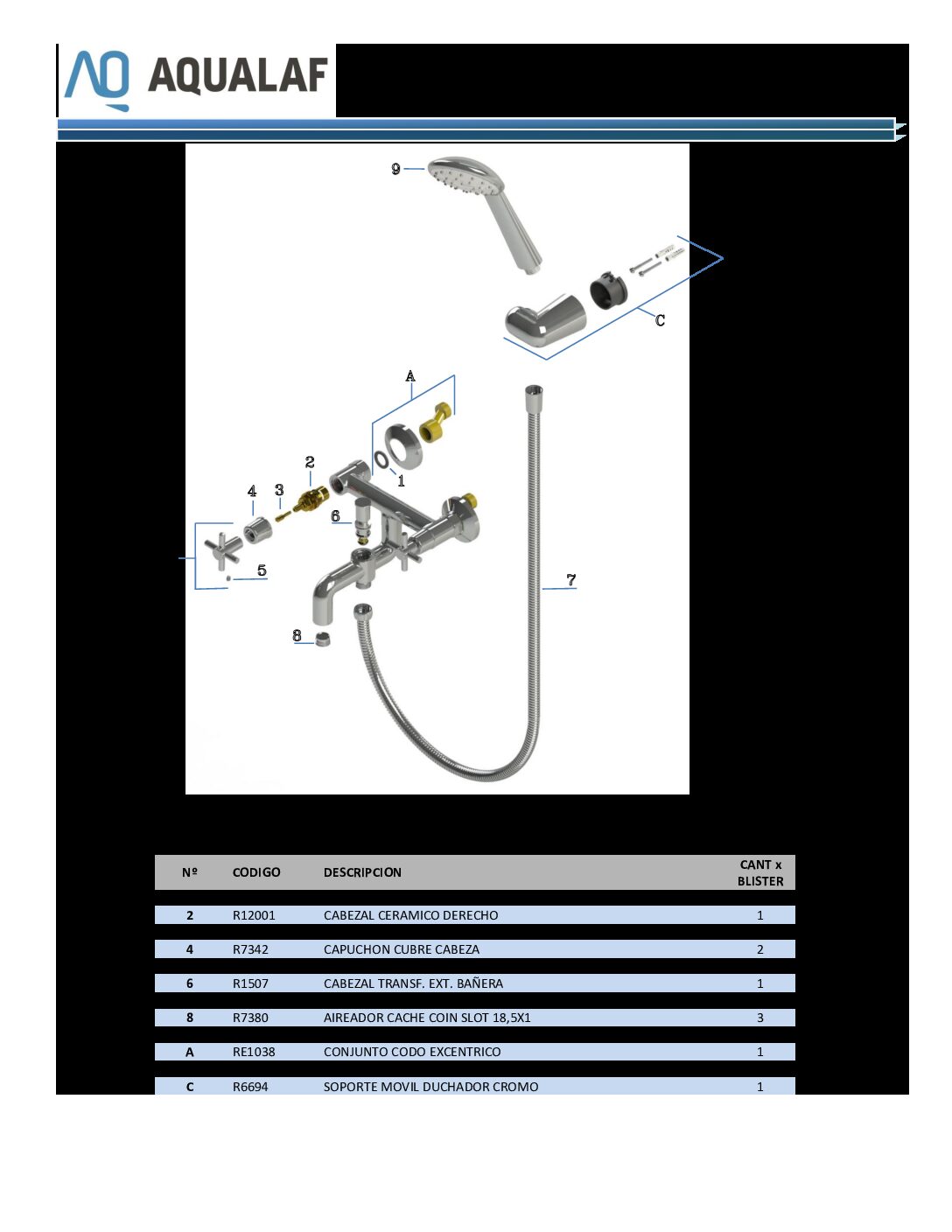 AQUALAF

9

C

A

2

1

4

3

6

5

7

8

| Nº | CODIGO | DESCRIPCION | CANT x BLISTER |
|---|---|---|---|
| 2 | R12001 | CABEZAL CERAMICO DERECHO | 1 |
| 4 | R7342 | CAPUCHON CUBRE CABEZA | 2 |
| 6 | R1507 | CABEZAL TRANSF. EXT. BAÑERA | 1 |
| 8 | R7380 | AIREADOR CACHE COIN SLOT 18,5X1 | 3 |
| A | RE1038 | CONJUNTO CODO EXCENTRICO | 1 |
| C | R6694 | SOPORTE MOVIL DUCHADOR CROMO | 1 |