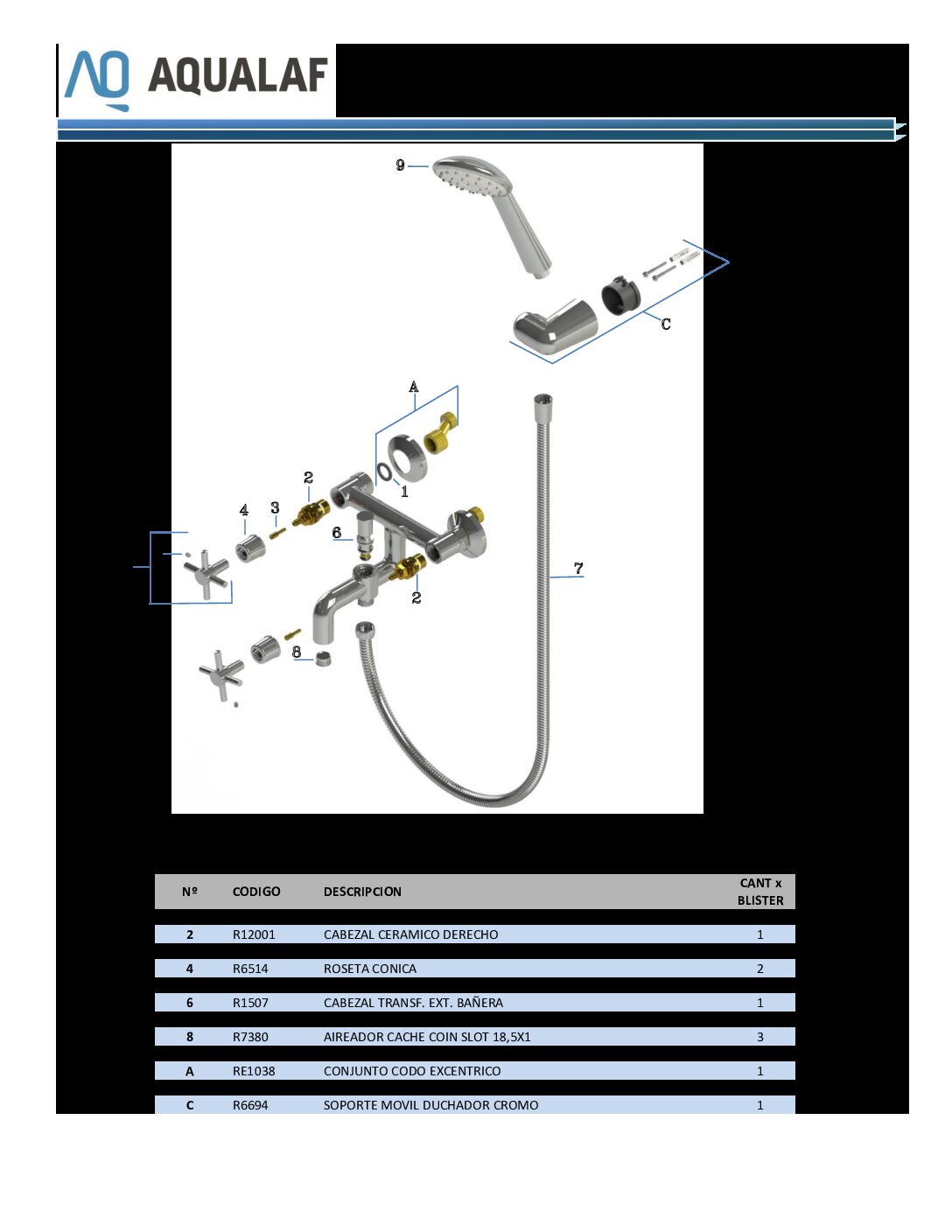 AQUALAF

9

C

A

2

1

4

3

6

7

2

8

| Nº | CODIGO | DESCRIPCION | CANT x BLISTER |
|---|---|---|---|
| 2 | R12001 | CABEZAL CERAMICO DERECHO | 1 |
| 4 | R6514 | ROSETA CONICA | 2 |
| 6 | R1507 | CABEZAL TRANSF. EXT. BAÑERA | 1 |
| 8 | R7380 | AIREADOR CACHE COIN SLOT 18,5X1 | 3 |
| A | RE1038 | CONJUNTO CODO EXCENTRICO | 1 |
| C | R6694 | SOPORTE MOVIL DUCHADOR CROMO | 1 |