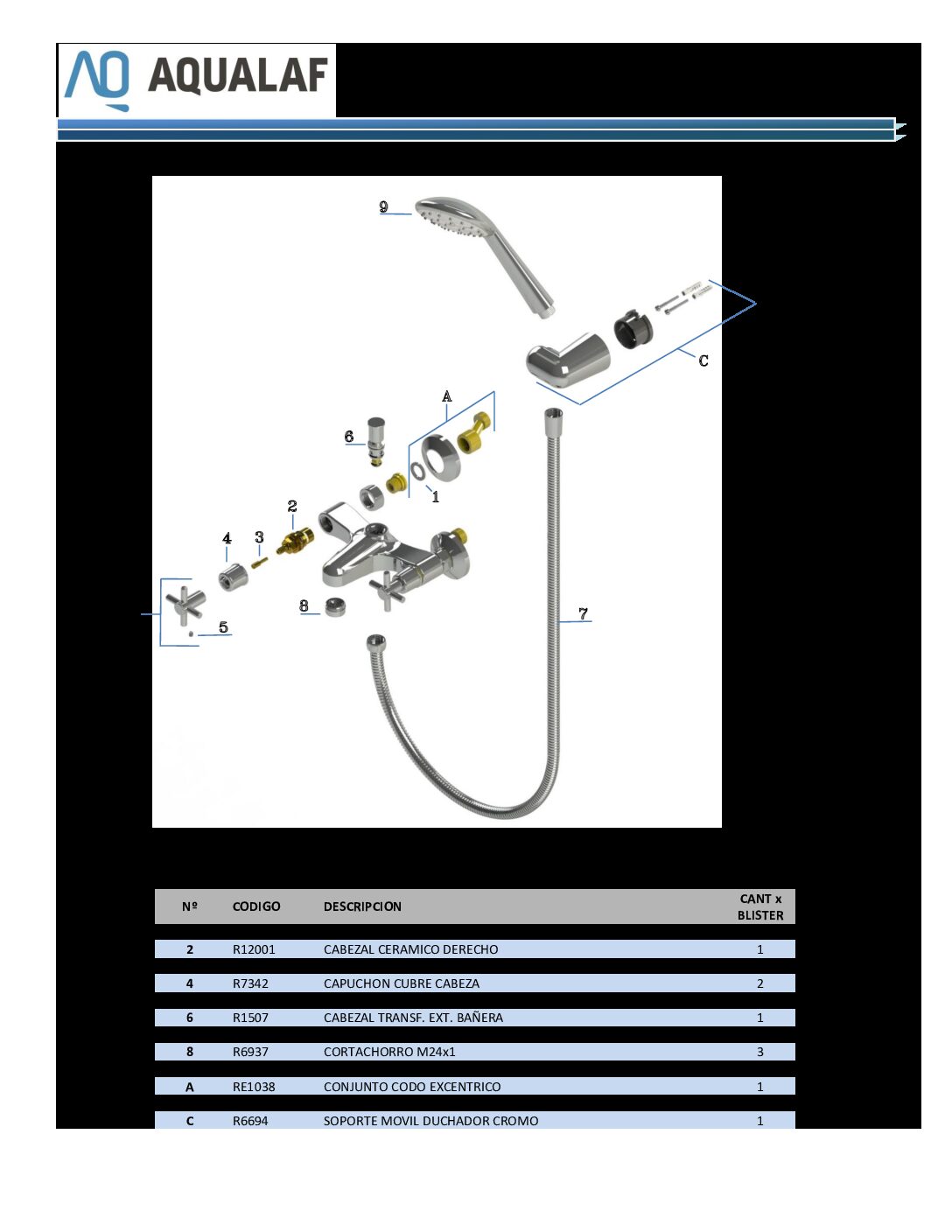 AQUALAF

9

C

A

6

1

2

4

3

8

5

7

| Nº | CODIGO | DESCRIPCION | CANT x BLISTER |
|---|---|---|---|
| 2 | R12001 | CABEZAL CERAMICO DERECHO | 1 |
| 4 | R7342 | CAPUCHON CUBRE CABEZA | 2 |
| 6 | R1507 | CABEZAL TRANSF. EXT. BAÑERA | 1 |
| 8 | R6937 | CORTACHORRO M24x1 | 3 |
| A | RE1038 | CONJUNTO CODO EXCENTRICO | 1 |
| C | R6694 | SOPORTE MOVIL DUCHADOR CROMO | 1 |