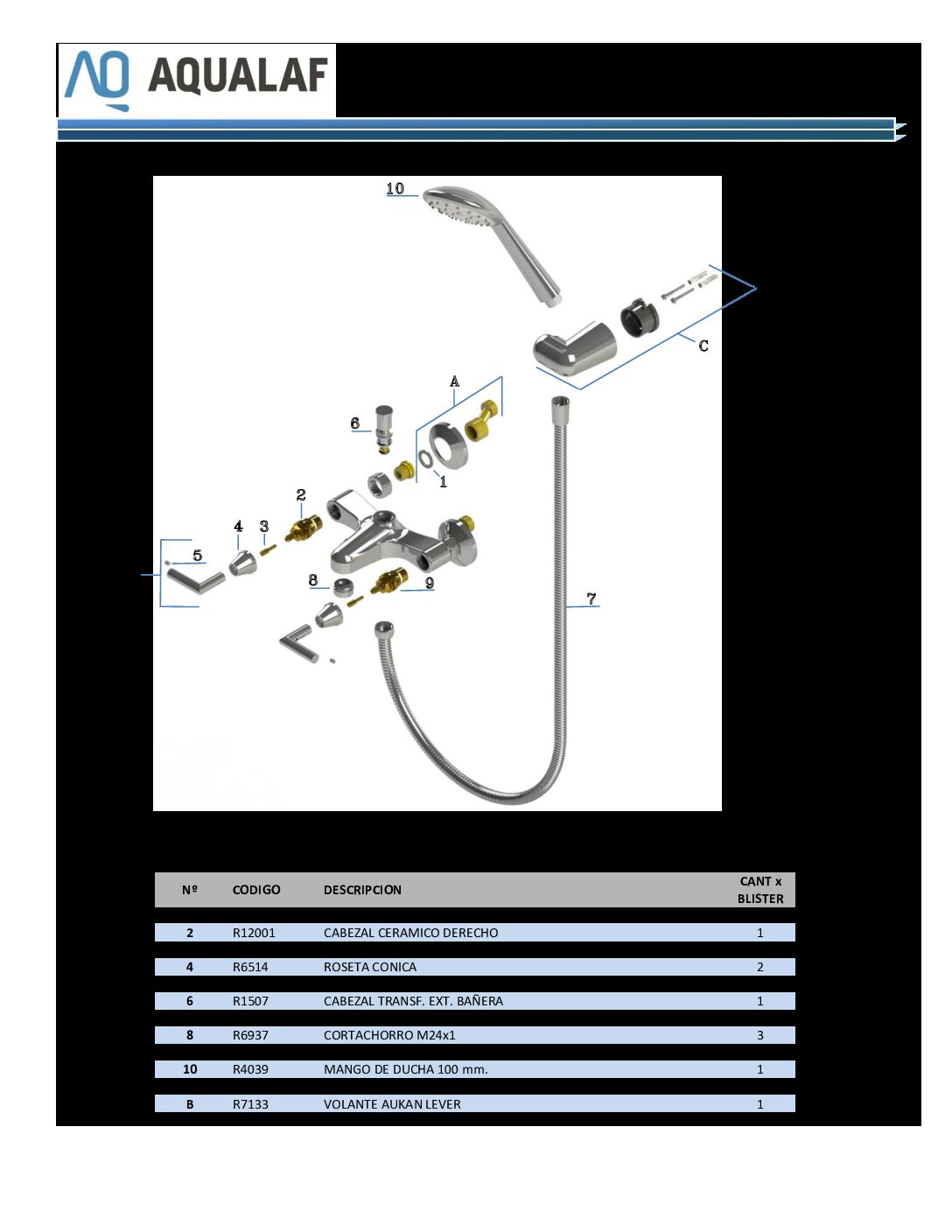 AQUALAF

10

C

A

6

1

2

4

3

5

8

9

7

| Nº | CODIGO | DESCRIPCION | CANT x BLISTER |
|---|---|---|---|
| 2 | R12001 | CABEZAL CERAMICO DERECHO | 1 |
| 4 | R6514 | ROSETA CONICA | 2 |
| 6 | R1507 | CABEZAL TRANSF. EXT. BAÑERA | 1 |
| 8 | R6937 | CORTACHORRO M24x1 | 3 |
| 10 | R4039 | MANGO DE DUCHA 100 mm. | 1 |
| B | R7133 | VOLANTE AUKAN LEVER | 1 |